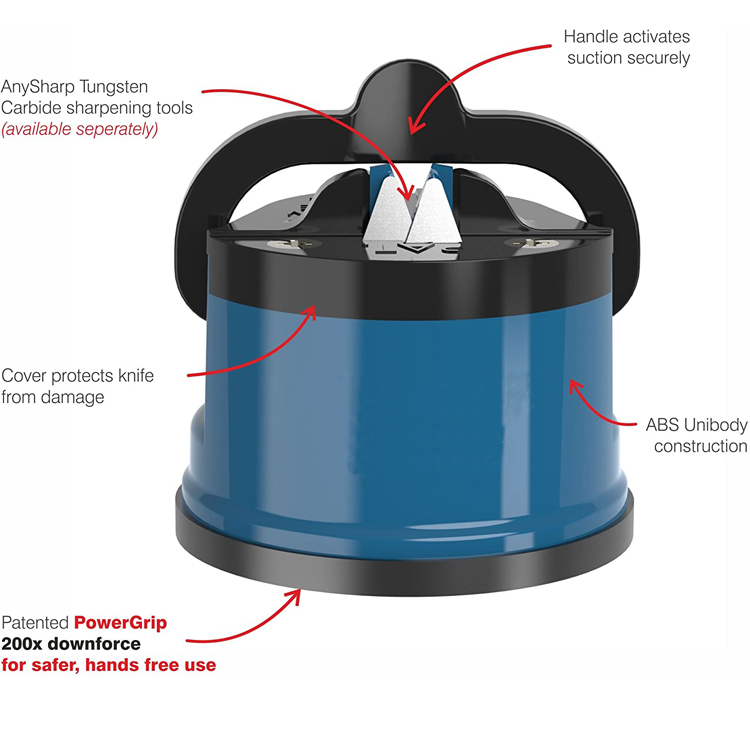 Handle activates suction securely

AnySharp Tungsten Carbide sharpening tools (available seperately)

Cover protects knife from damage

ABS Unibody construction

Patented PowerGrip 200x downforce for safer, hands free use