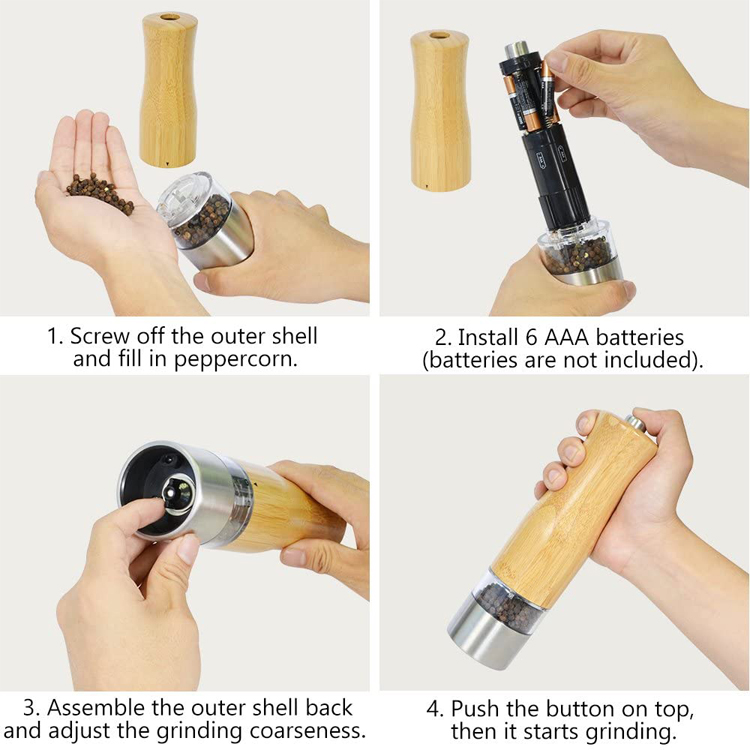 1. Screw off the outer shell and fill in peppercorn.

2. Install 6 AAA batteries (batteries are not included).

3. Assemble the outer shell back and adjust the grinding coarseness.

4. Push the button on top, then it starts grinding.