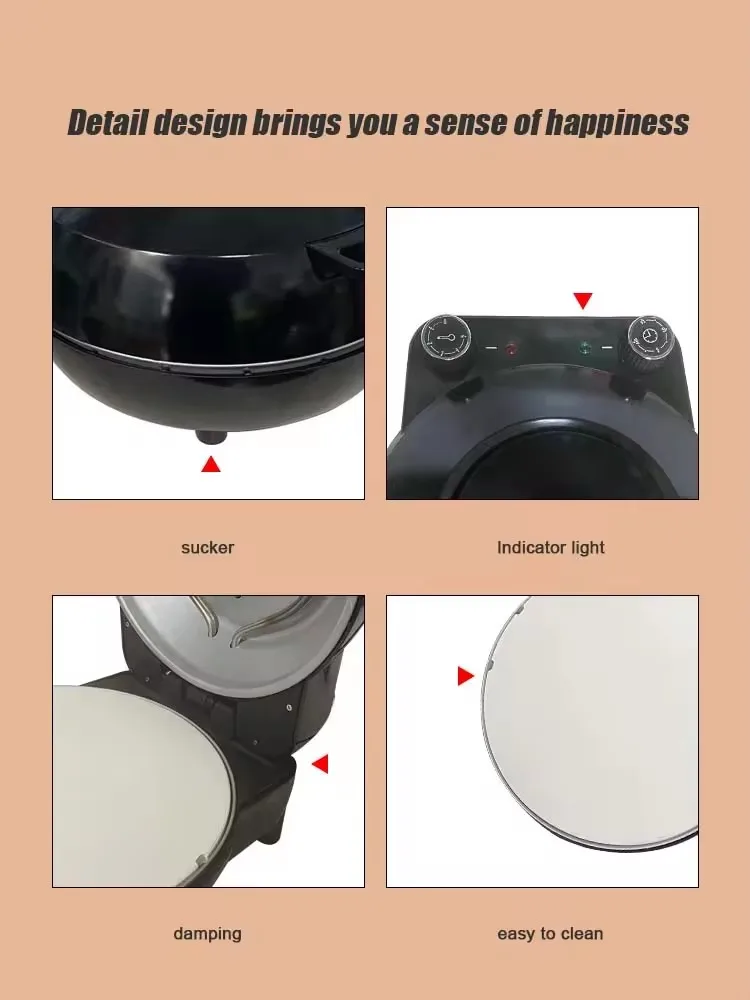 Detail design brings you a sense of happiness

sucker

Indicator light

damping

easy to clean